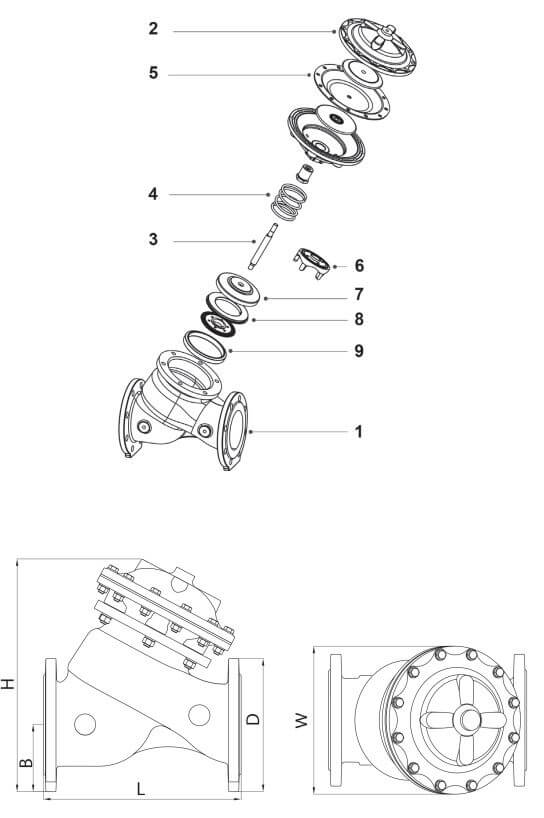 2
5
4
3
6
7
8
9
1
H
B
L
D
W