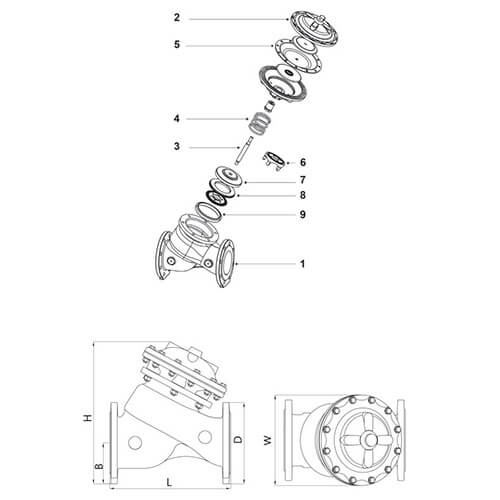 2
5
4
3
6
7
8
9
1
H
B
L
D
W